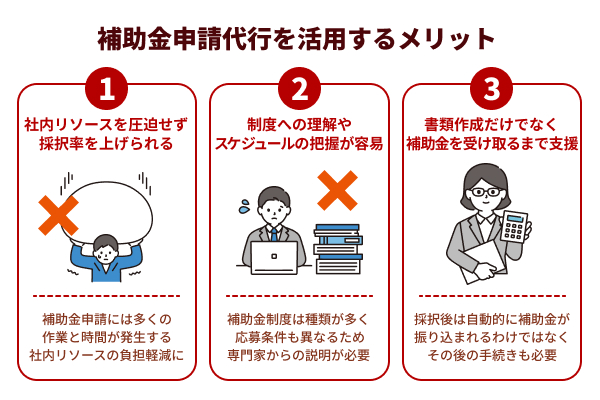 補助金申請代行を活用するメリット

1

社内リソースを圧迫せず採択率を上げられる

補助金申請には多くの作業と時間が発生する社内リソースの負担軽減に

2

制度への理解やスケジュールの把握が容易

補助金制度は種類が多く応募条件も異なるため専門家からの説明が必要

3

書類作成だけでなく補助金を受け取るまで支援

採択後は自動的に補助金が振り込まれるわけではなくその後の手続きも必要